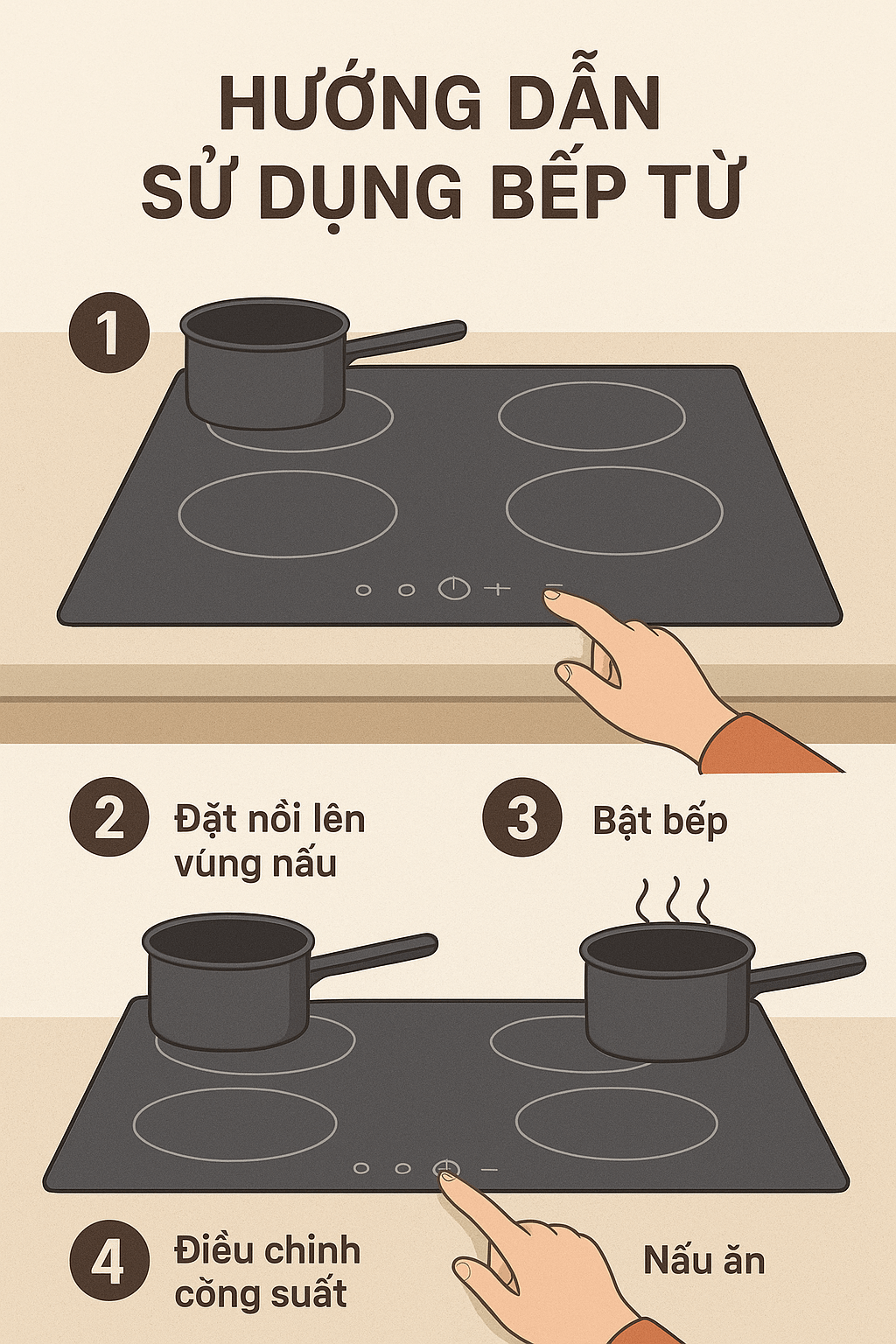 HƯỚNG DẪN
SỬ DỤNG BẾP TỪ

1

2 Đặt nồi lên vúng nấu

3 Bật bếp

4 Điều chinh cờng suất

Nấu ăn